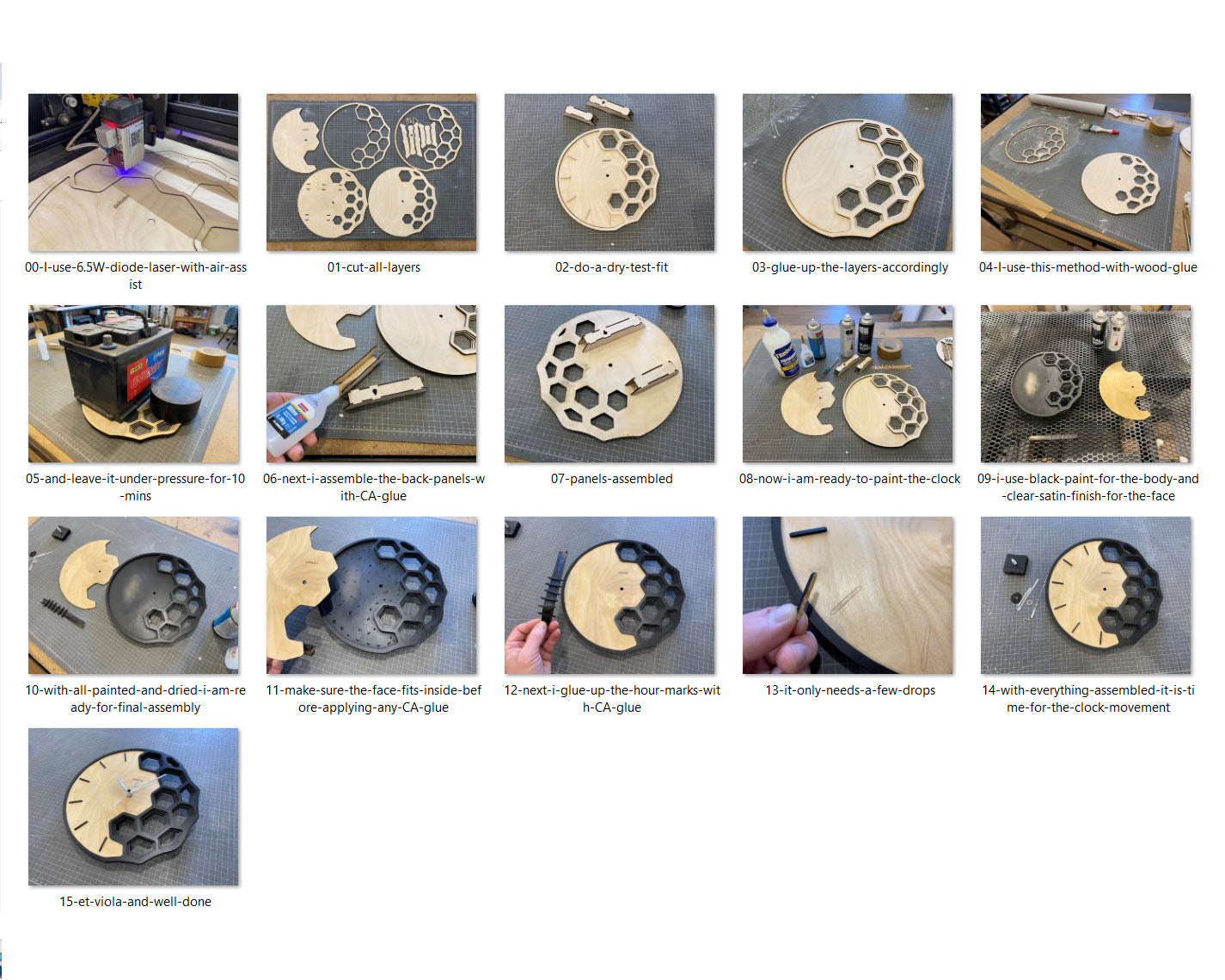 00-I-use-6.5W-diode-laser-with-air-assist

01-cut-all-layers

02-do-a-dry-test-fit

03-glue-up-the-layers-accordingly

04-I-use-this-method-with-wood-glue

05-and-leave-it-under-pressure-for-10-mins

06-next-i-assemble-the-back-panels-with-CA-glue

07-panels-assembled

08-now-i-am-ready-to-paint-the-clock

09-i-use-black-paint-for-the-body-and-clear-satin-finish-for-the-face

10-with-all-painted-and-dried-i-am-ready-for-final-assembly

11-make-sure-the-face-fits-inside-before-applying-any-CA-glue

12-next-i-glue-up-the-hour-marks-with-CA-glue

13-it-only-needs-a-few-drops

14-with-everything-assembled-it-is-time-for-the-clock-movement

15-et-viola-and-well-done