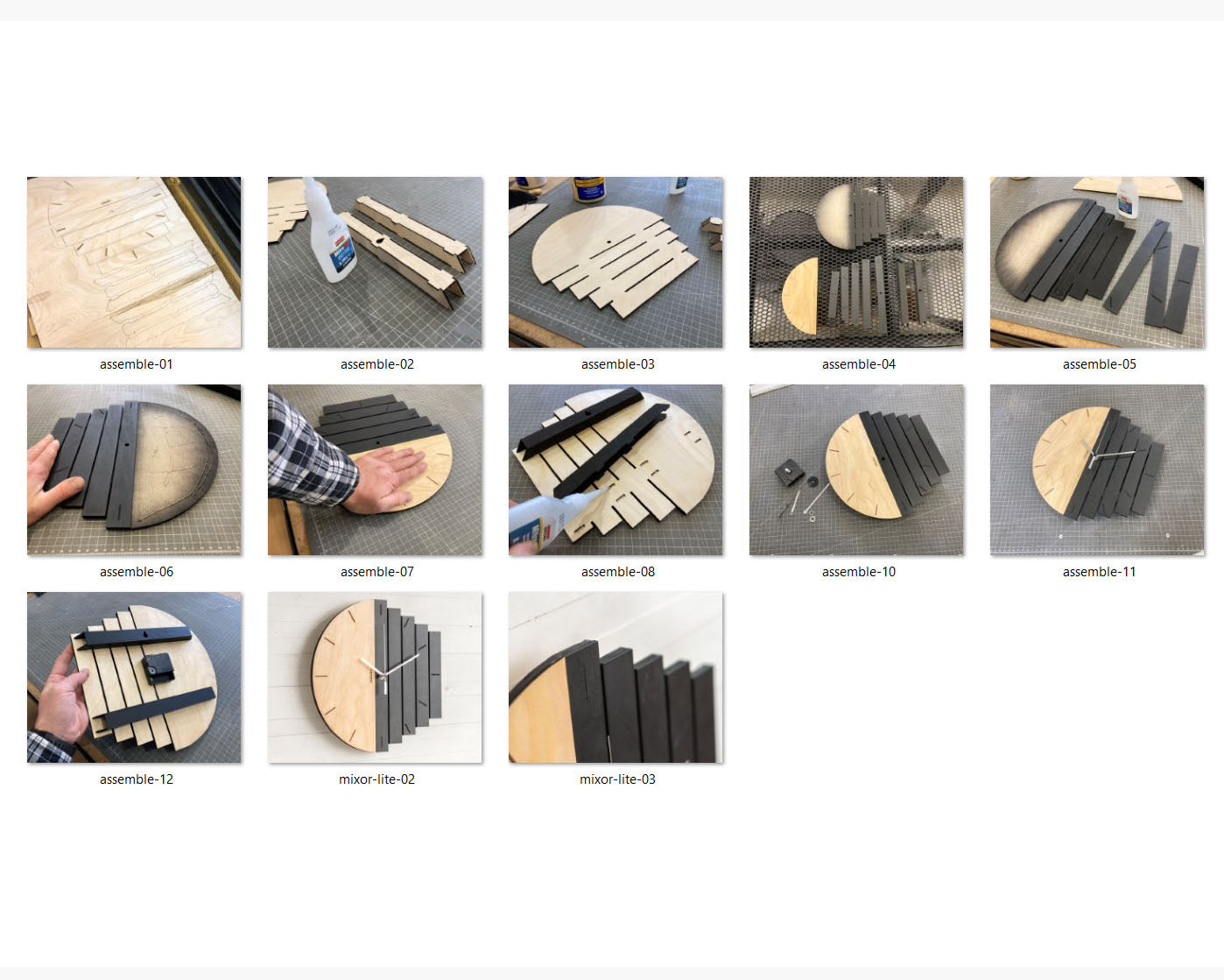 assemble-01

assemble-02

assemble-03

assemble-04

assemble-05

assemble-06

assemble-07

assemble-08

assemble-10

assemble-11

assemble-12

mixor-lite-02

mixor-lite-03