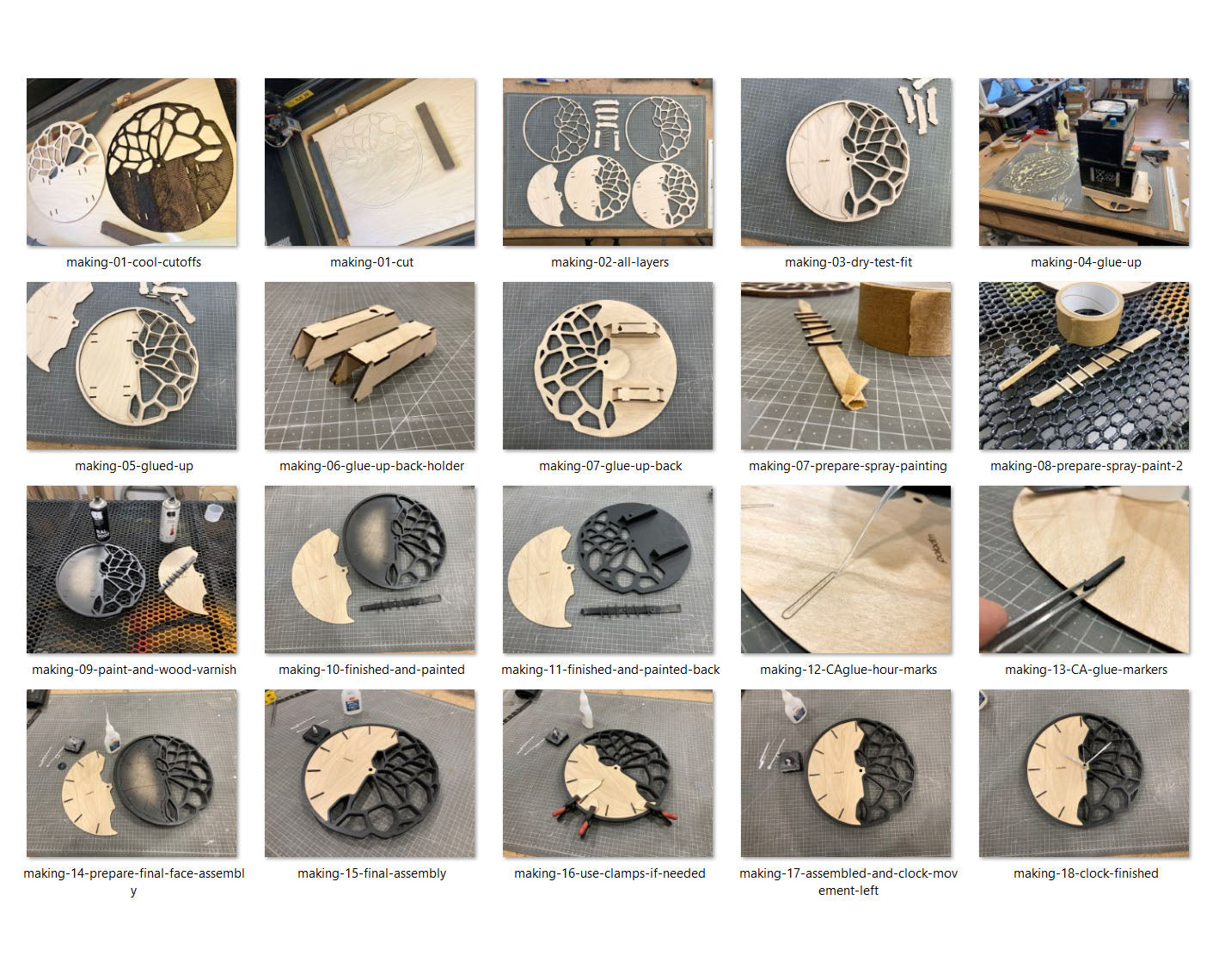 making-01-cool-cutoffs

making-01-cut

making-02-all-layers

making-03-dry-test-fit

making-04-glue-up

making-05-glued-up

making-06-glue-up-back-holder

making-07-glue-up-back

making-07-prepare-spray-painting

making-08-prepare-spray-paint-2

making-09-paint-and-wood-varnish

making-10-finished-and-painted

making-11-finished-and-painted-back

making-12-CAglue-hour-marks

making-13-CA-glue-markers

making-14-prepare-final-face-assembly

making-15-final-assembly

making-16-use-clamps-if-needed

making-17-assembled-and-clock-movement-left

making-18-clock-finished