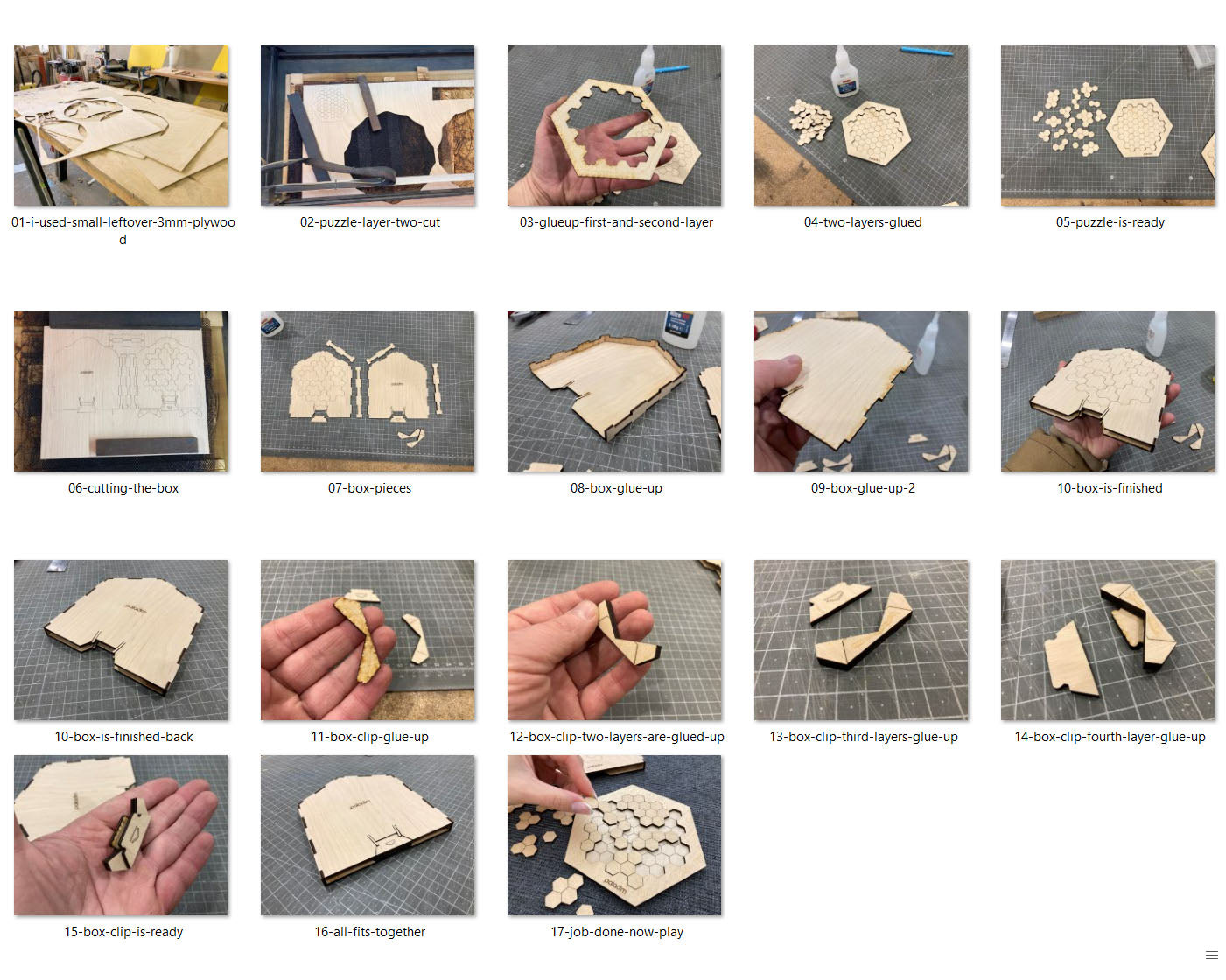 01-i-used-small-leftover-3mm-plywood

02-puzzle-layer-two-cut

03-glueup-first-and-second-layer

04-two-layers-glued

05-puzzle-is-ready

06-cutting-the-box

07-box-pieces

08-box-glue-up

09-box-glue-up-2

10-box-is-finished

10-box-is-finished-back

11-box-clip-glue-up

12-box-clip-two-layers-are-glued-up

13-box-clip-third-layers-glue-up

14-box-clip-fourth-layer-glue-up

15-box-clip-is-ready

16-all-fits-together

17-job-done-now-play